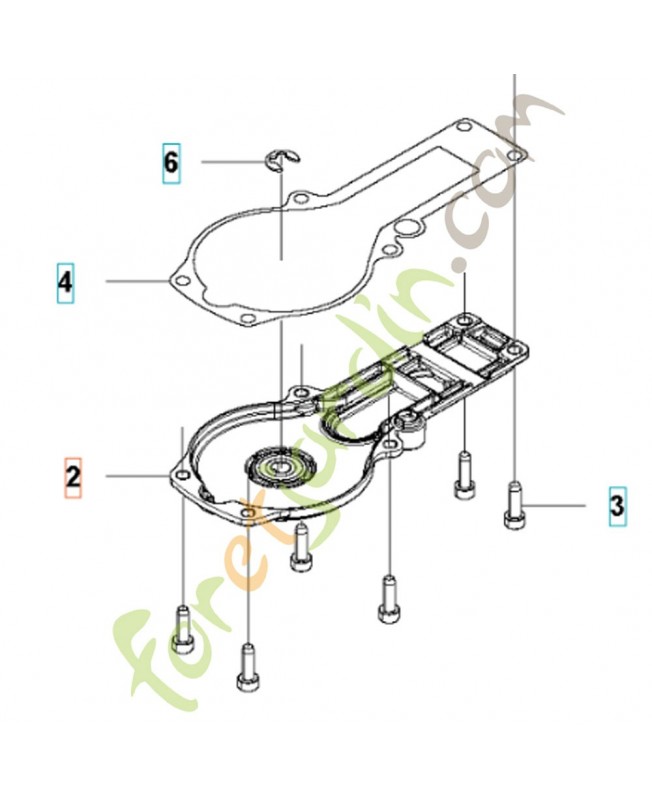 6

4

2

3

foretjardin.com