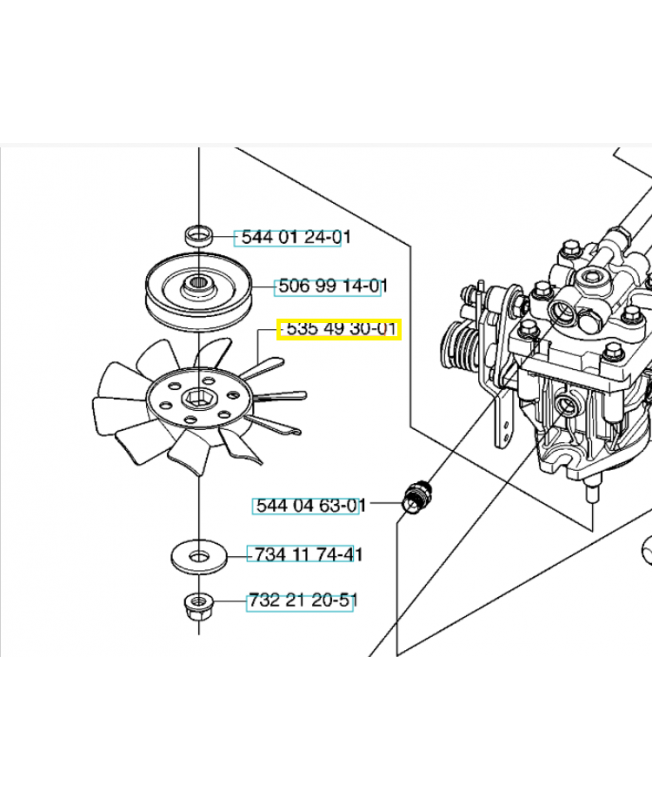 544 01 24-01
506 99 14-01
535 49 30-01
544 04 63-01
734 11 74-41
732 21 20-51