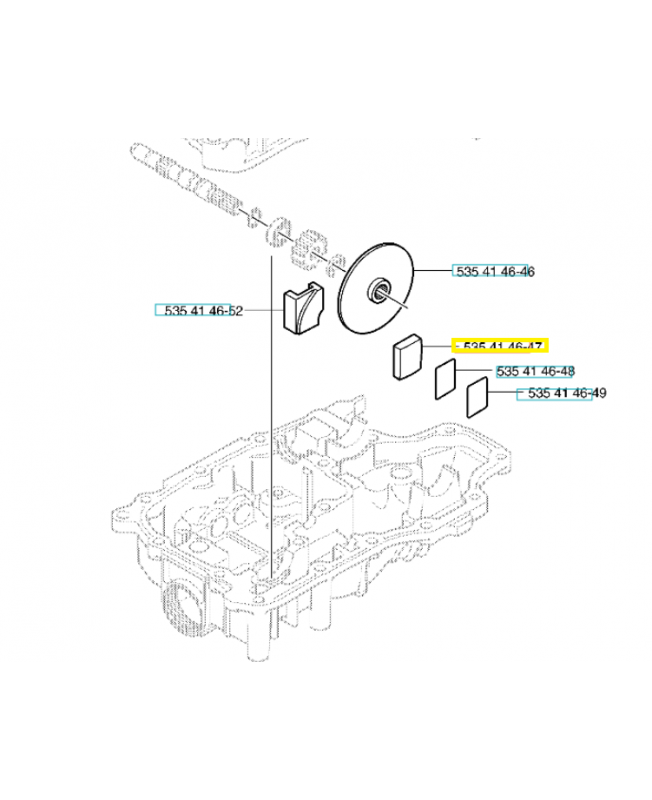 535 41 46-46

535 41 46-52

535 41 46-47

535 41 46-48

535 41 46-49