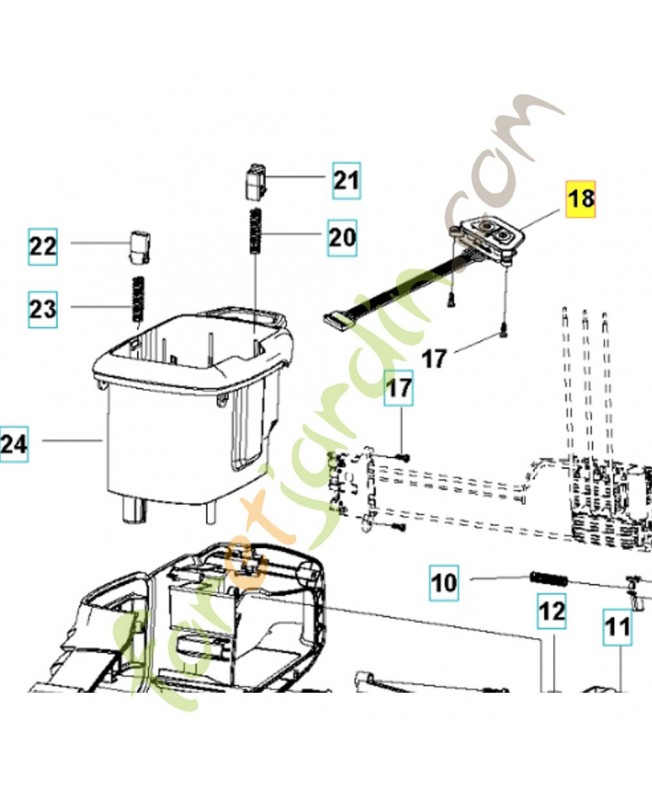 21
18
22
20
23
17
17
24
10
12
11
foretjardin.com