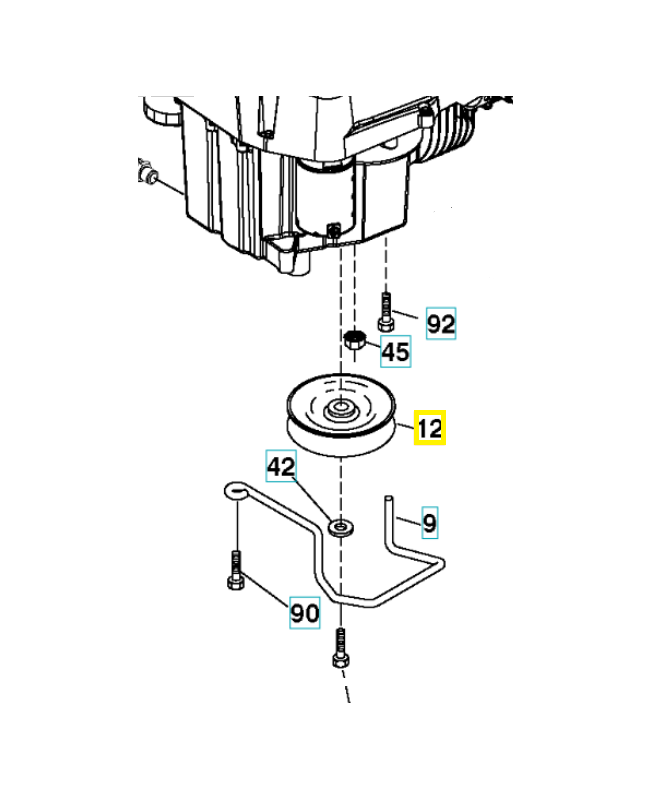 92

45

12

42

9

90