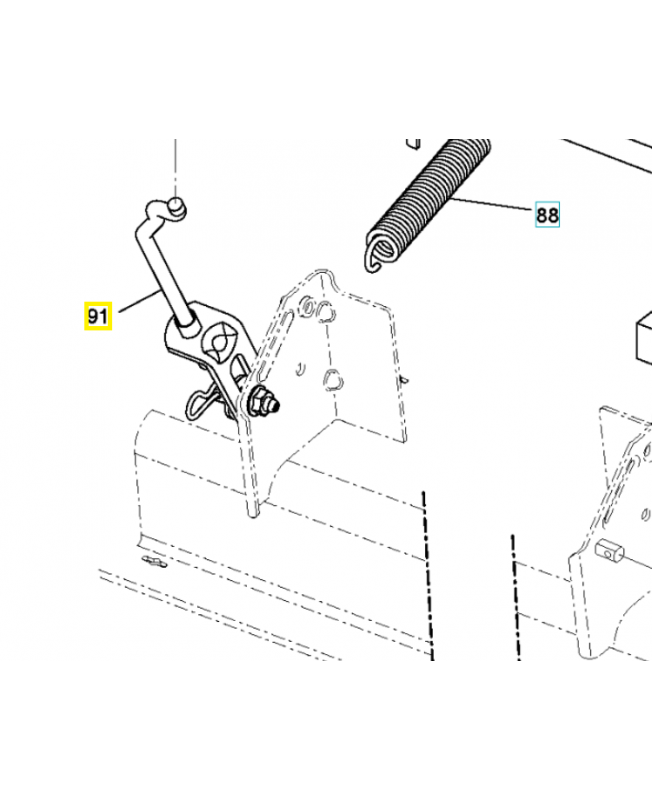 88
91