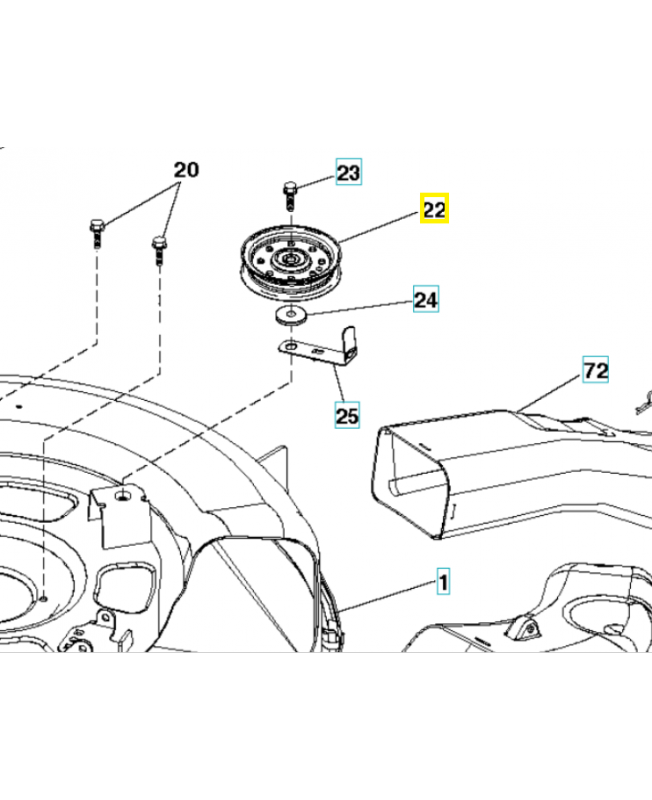 20
23
22
24
25
72
1