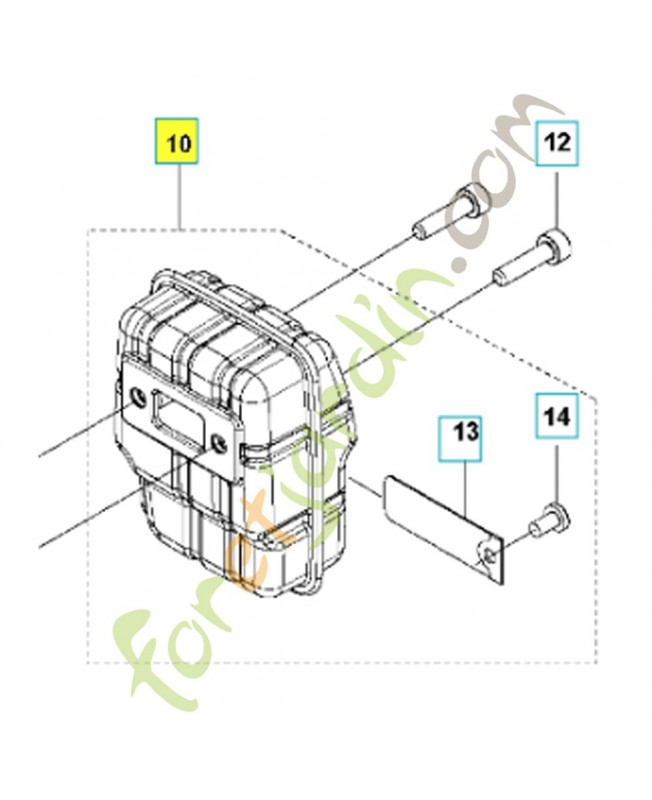 10
12
13
14
foretjardin.com