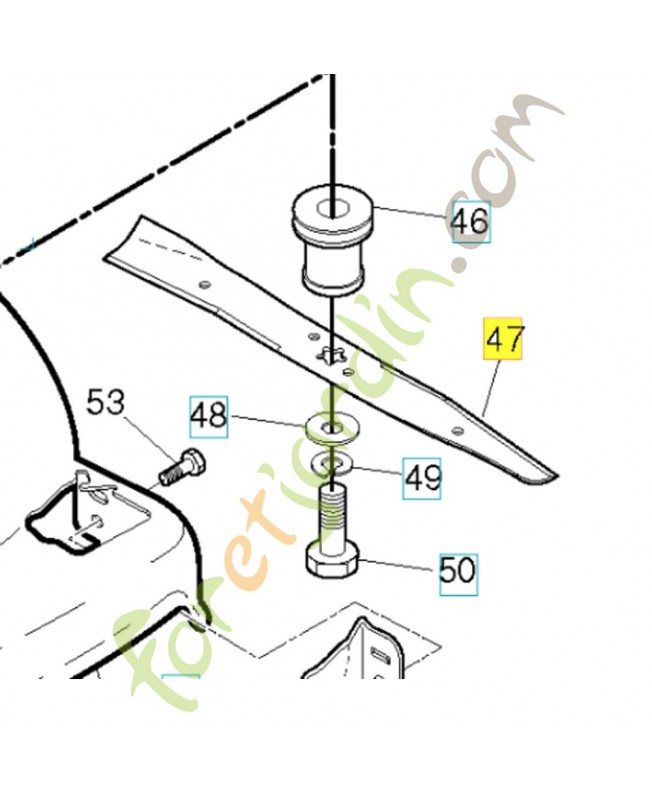 46
47
53
48
49
50
foretjardin.com