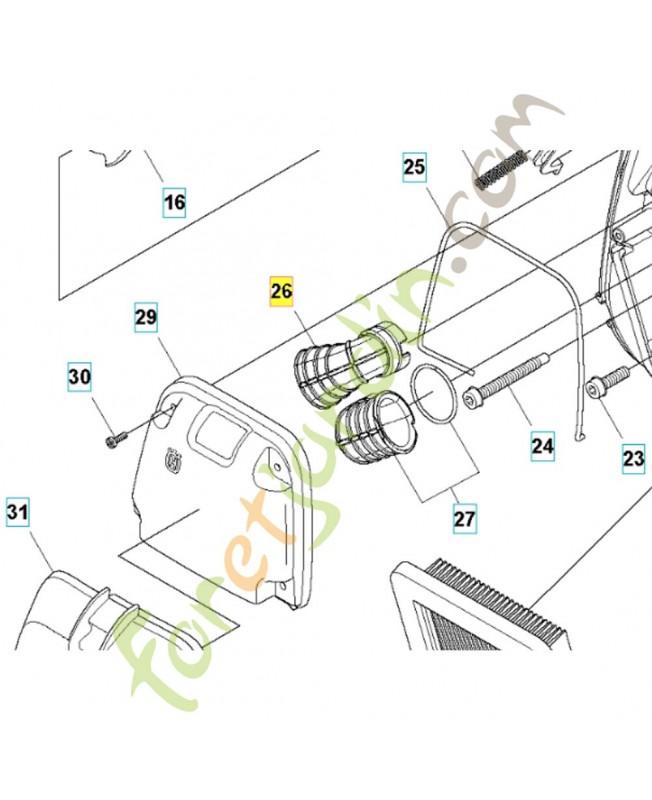 16
25
26
29
30
24
23
27
31
foretjardin.com