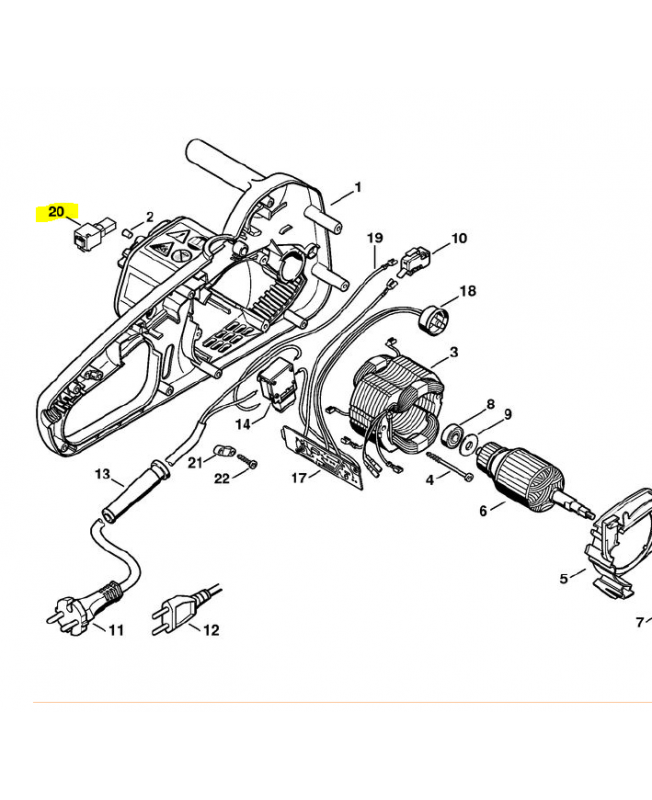 20
2
1
19
10
18
3
8
9
14
21
22
17
4
6
13
5
7
11
12