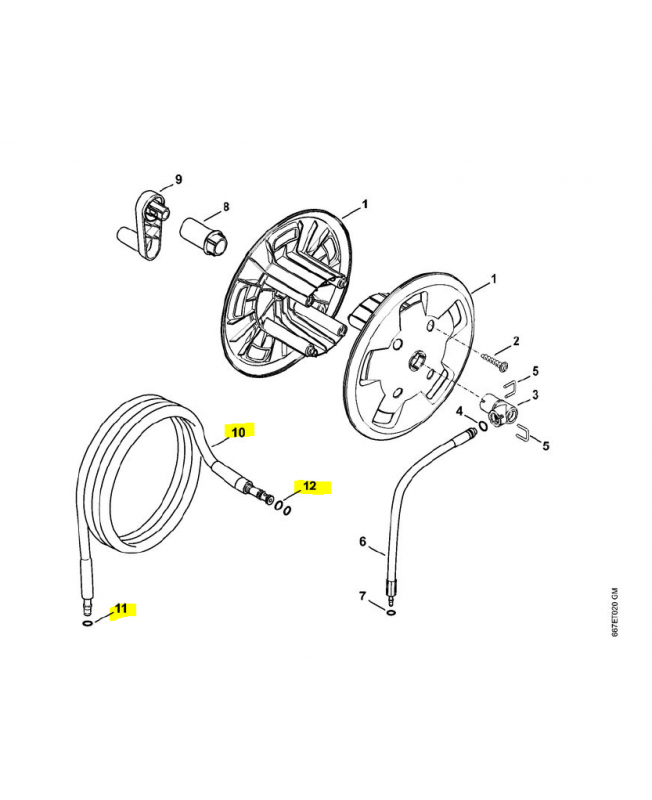 9
8
1
1
2
5
3
4
5
10
12
6
7
11
687ET020 GM