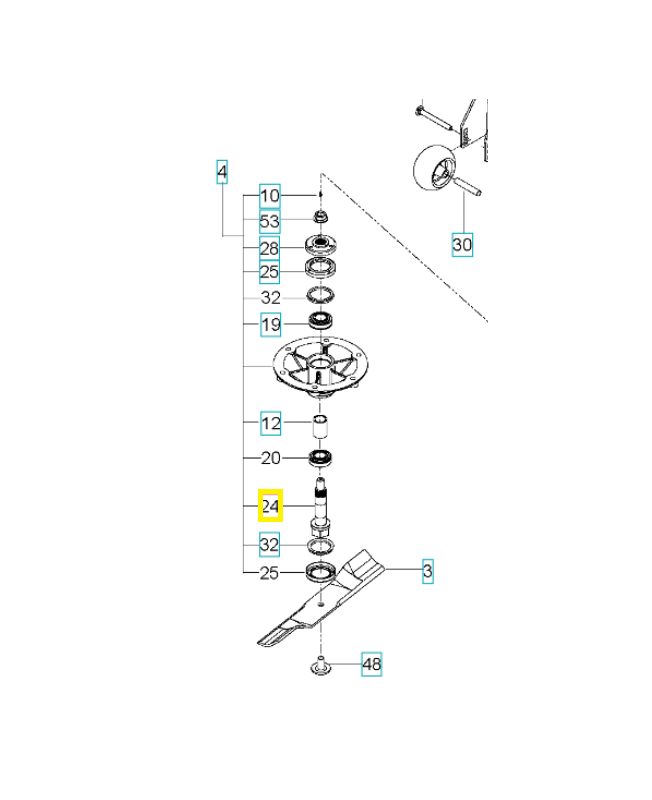 4
10
53
28
25
32
19
12
20
24
32
25
30
3
48