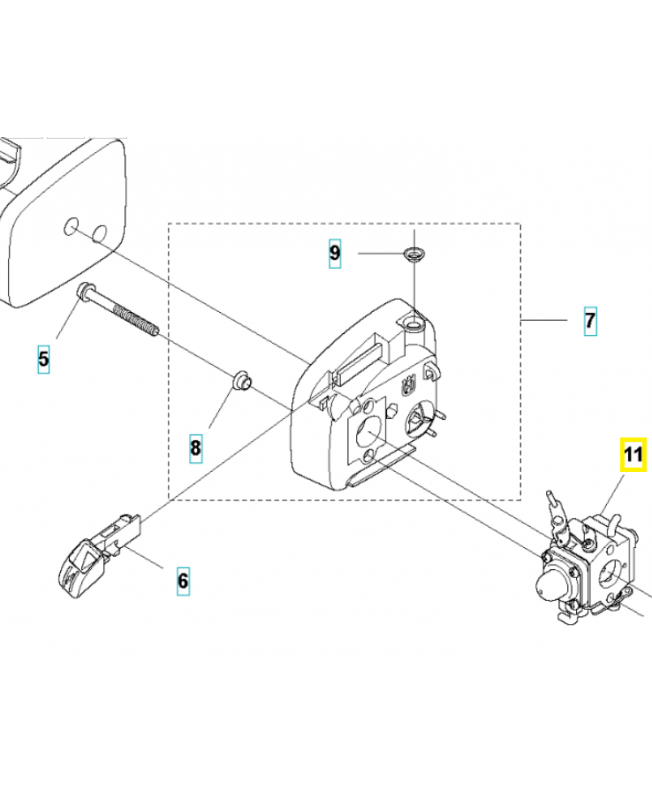 9
7
5
8
11
6