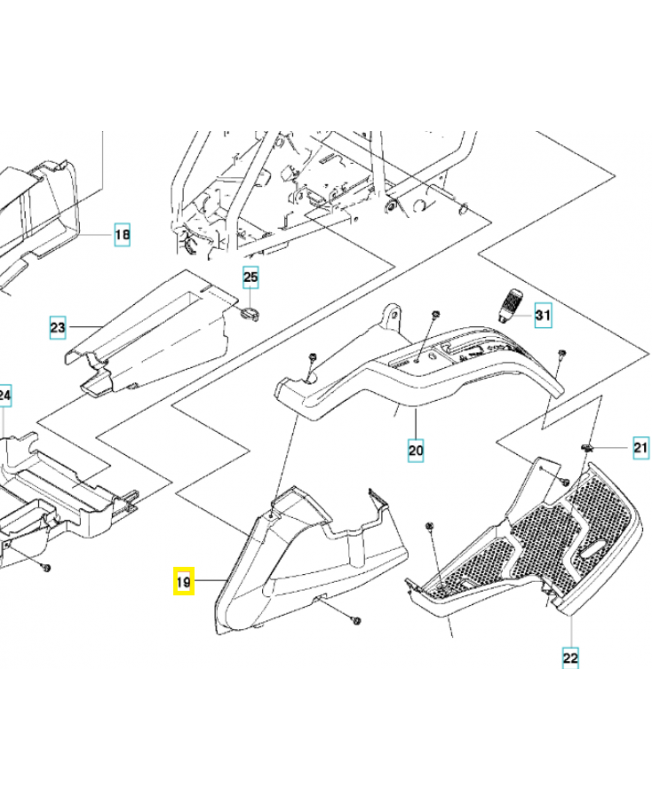 18

25

23

31

24

20

21

19

22