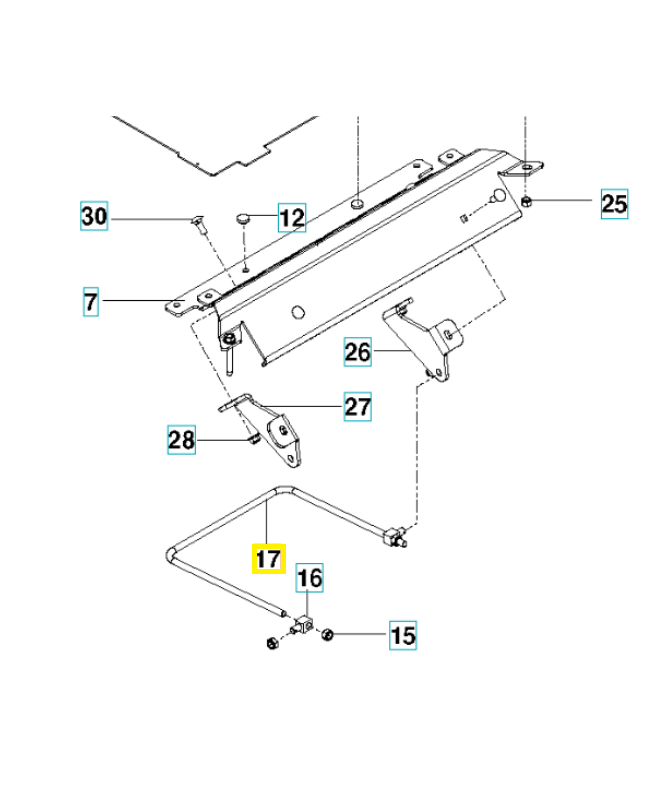 30
12
25
7
26
27
28
17
16
15