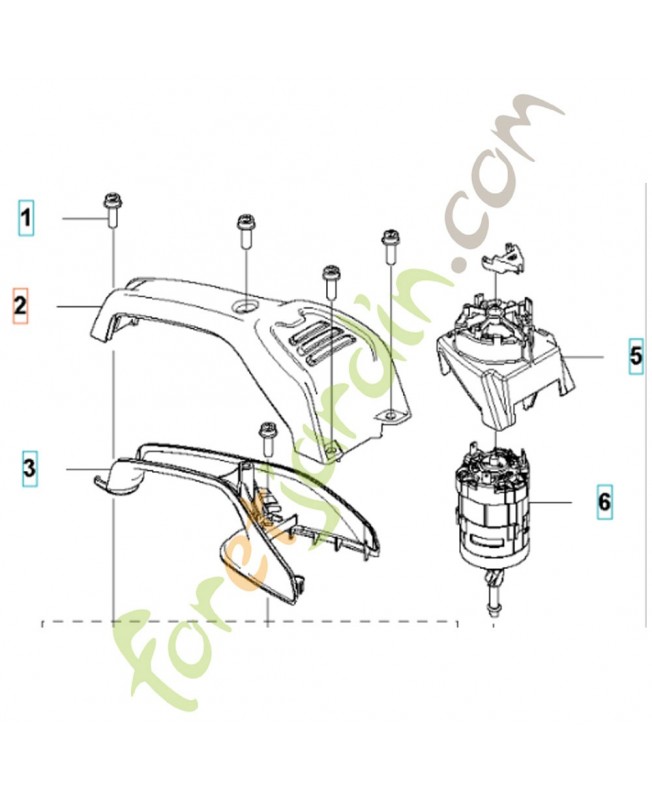 1
2
3
5
6
forestjardin.com