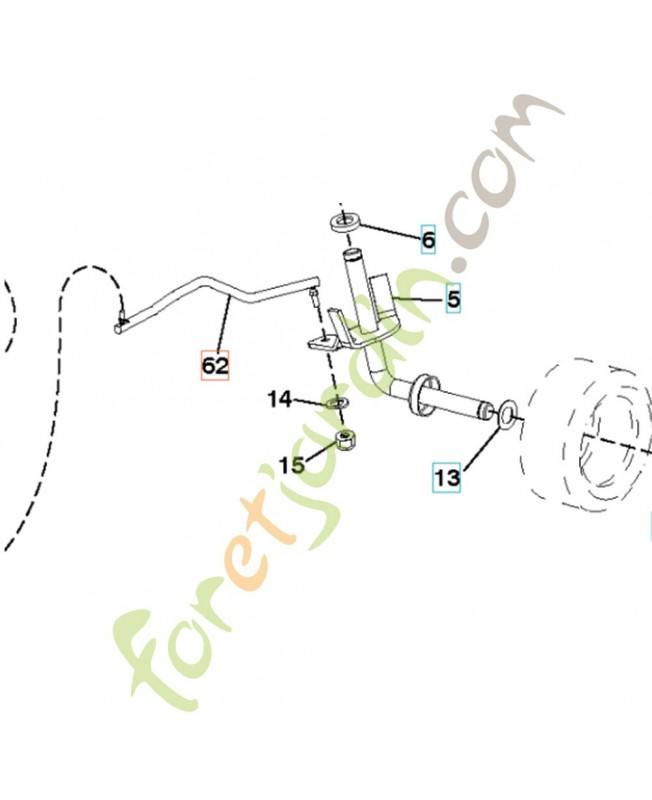 6
5
62
14
15
13
foretjardin.com