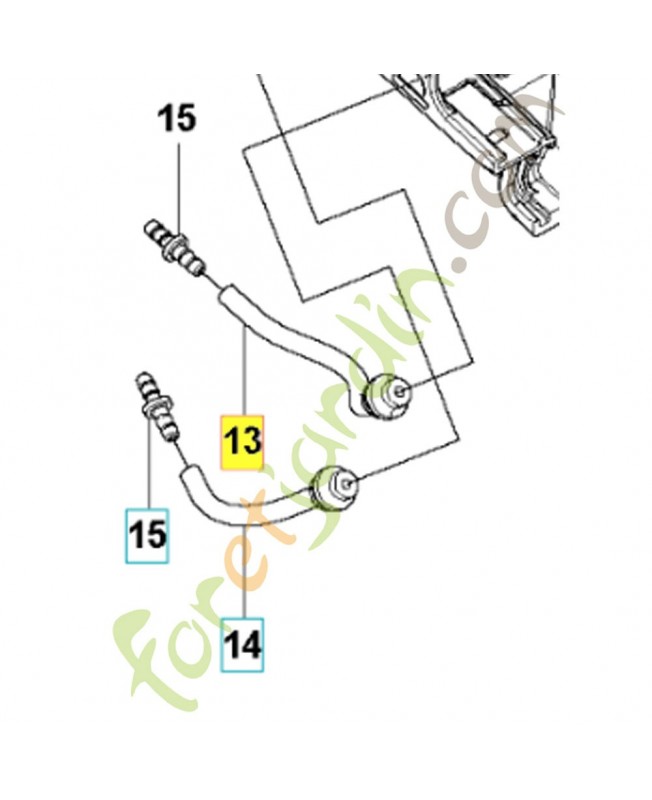 15

13

15

14

foretjardin.com