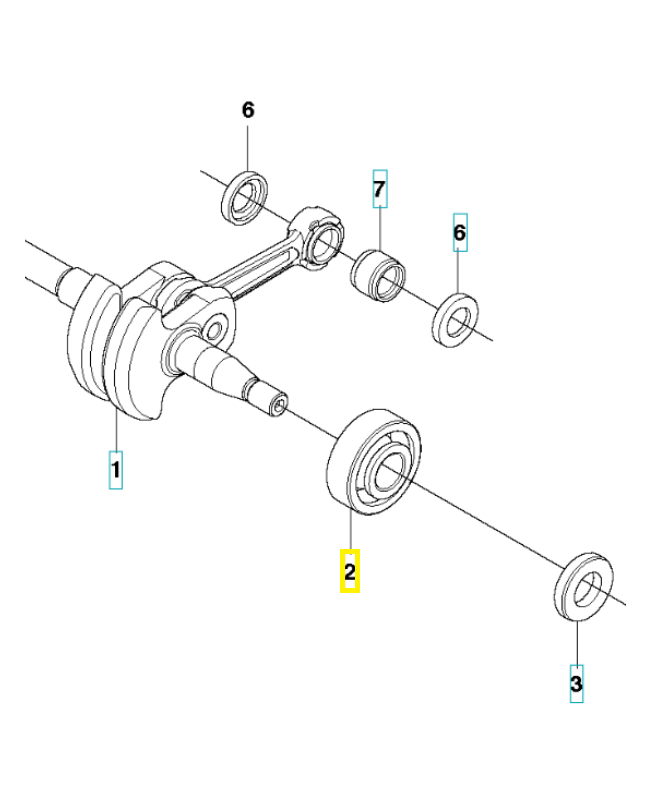 6

7

6

1

2

3