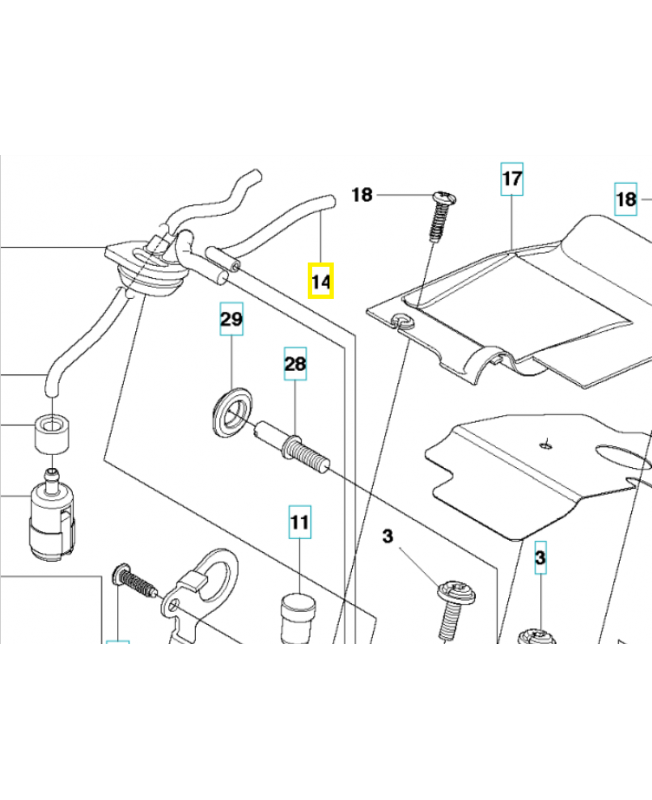 18
17
18
14
29
28
11
3
3