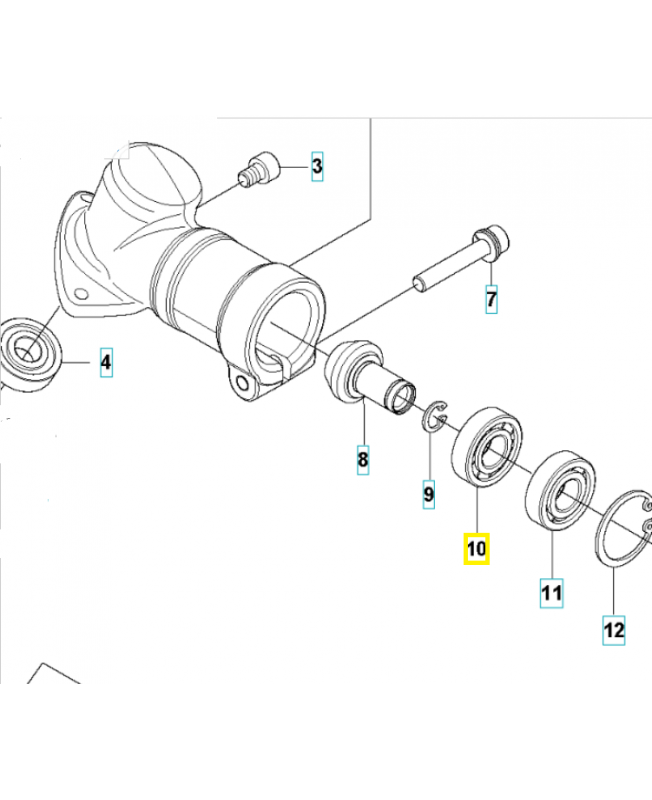 3
7
4
8
9
10
11
12