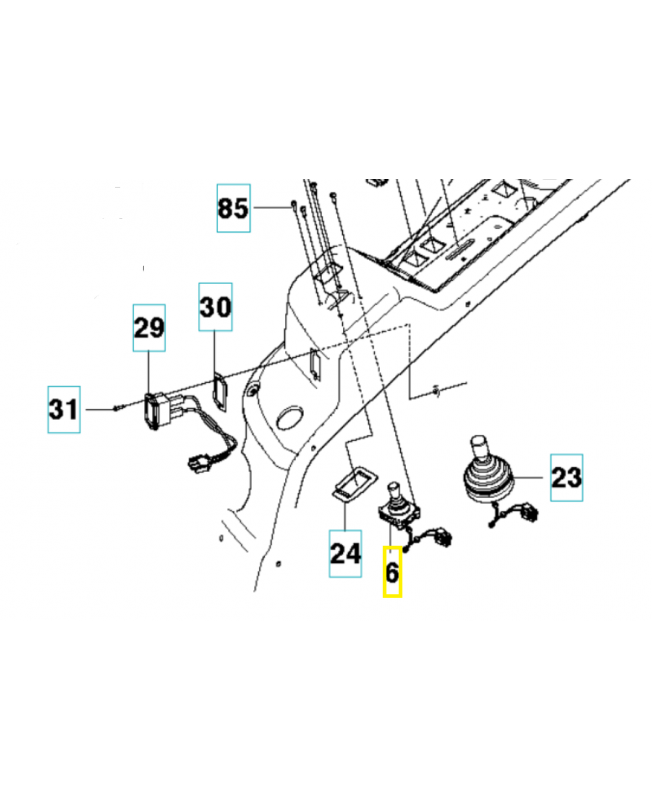 85

30

29

31

23

24

6