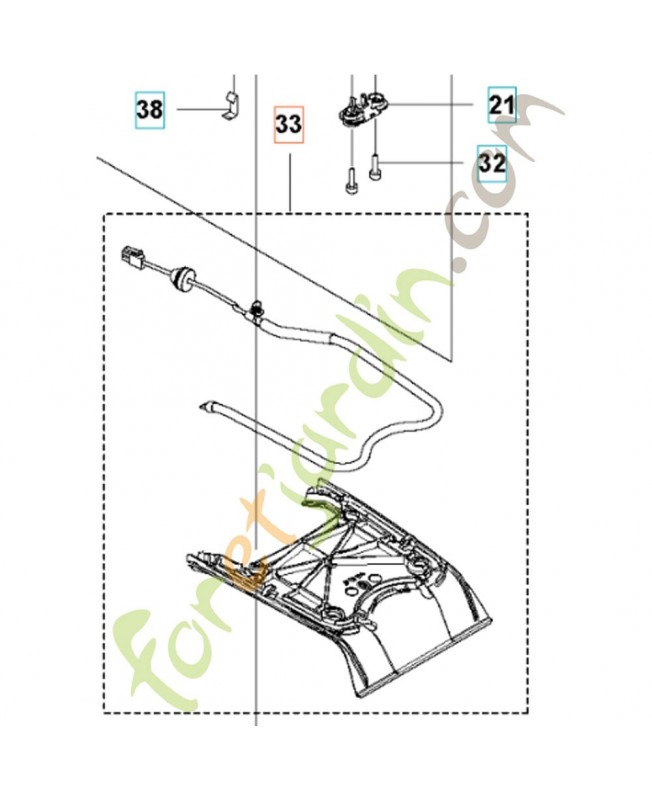 38
33
21
32
foretjardin.com