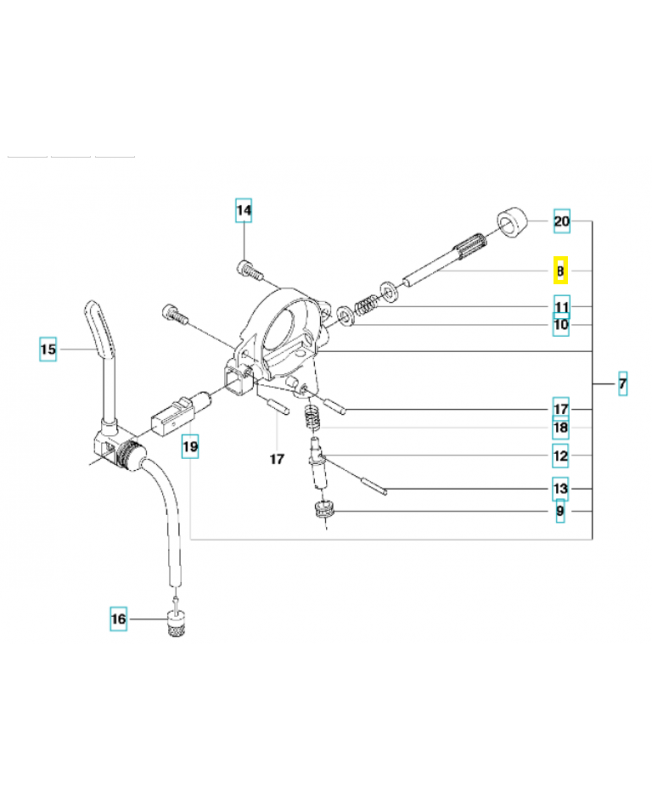 14
20
8
11
10
15
7
17
18
17
19
12
13
9
16