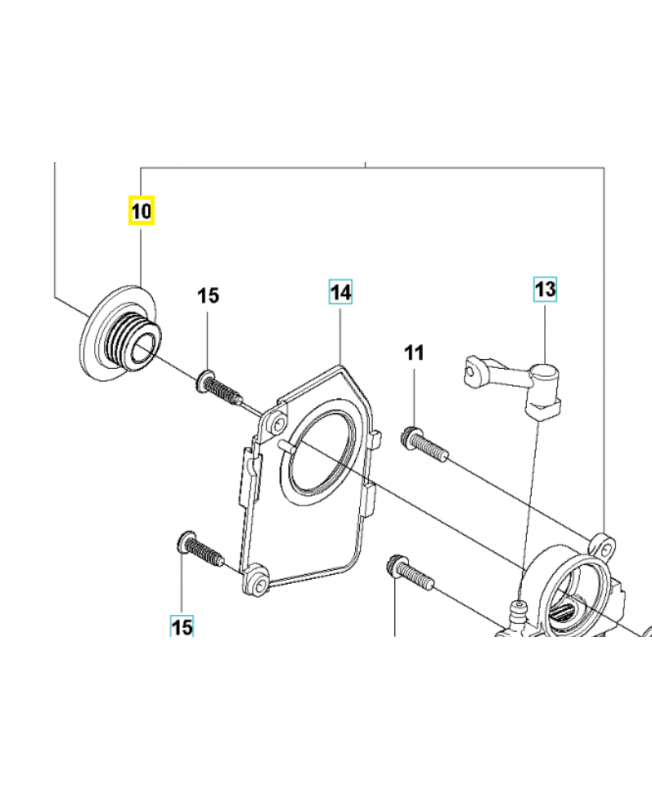 10

15

14

13

11

15