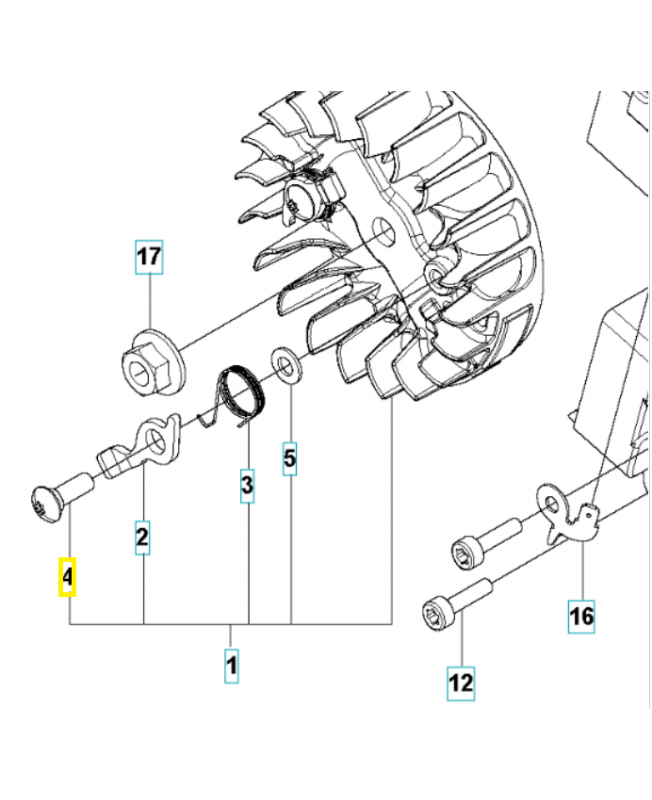 17
5
3
2
4
1
16
12