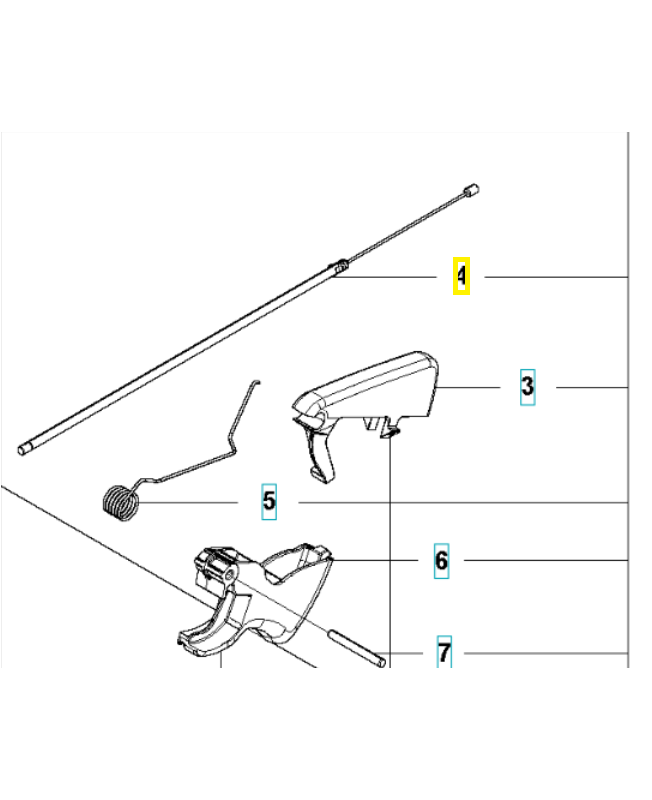 4
3
5
6
7