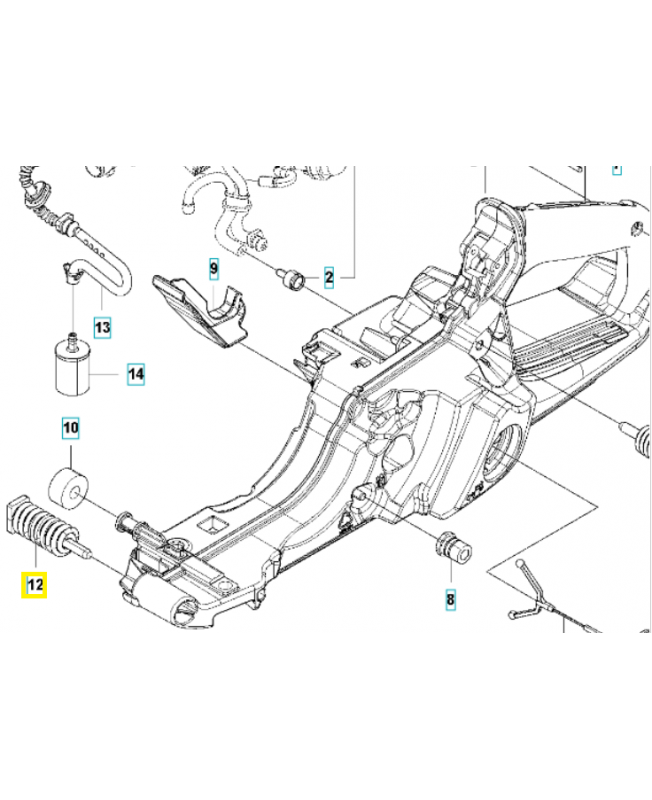 9
2
13
14
10
12
8