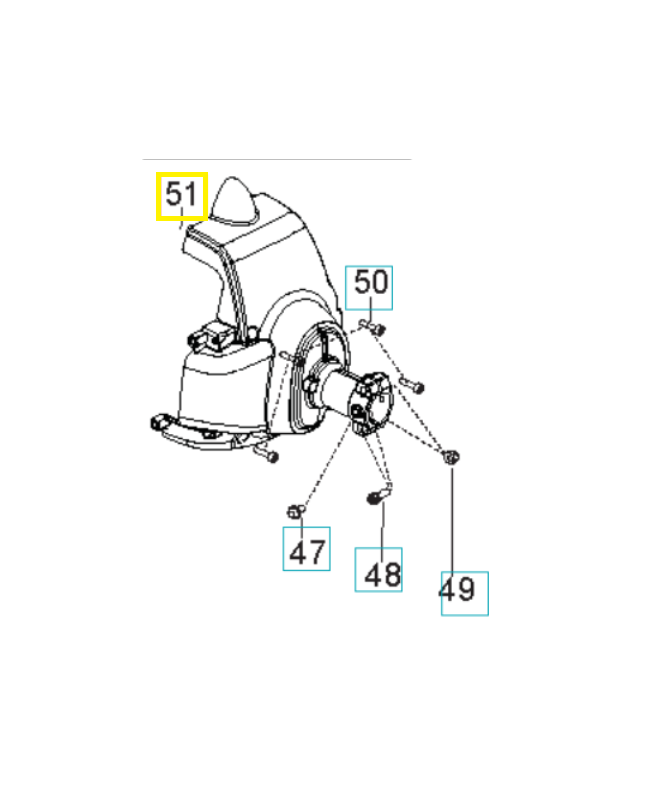 51
50
47
48
49