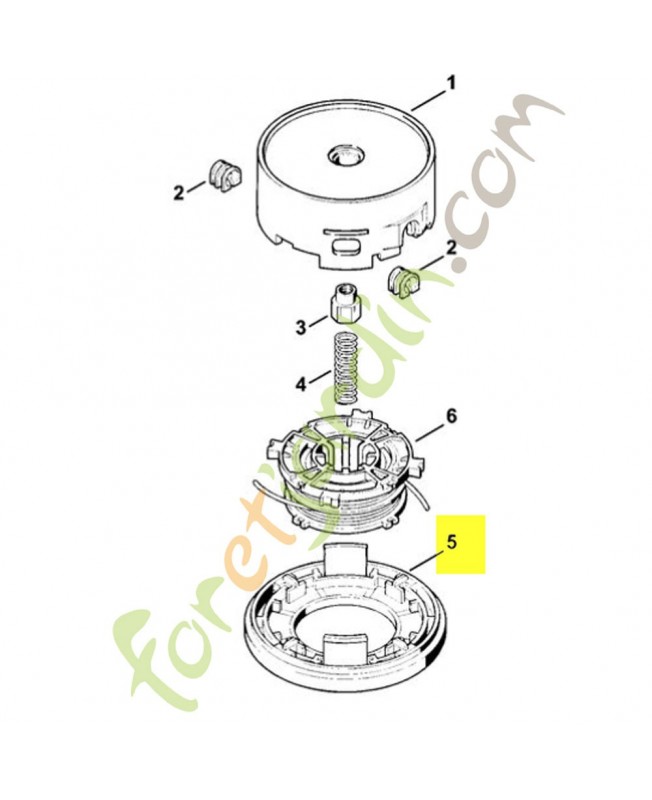 1
2
2
3
4
6
5
foretjardin.com