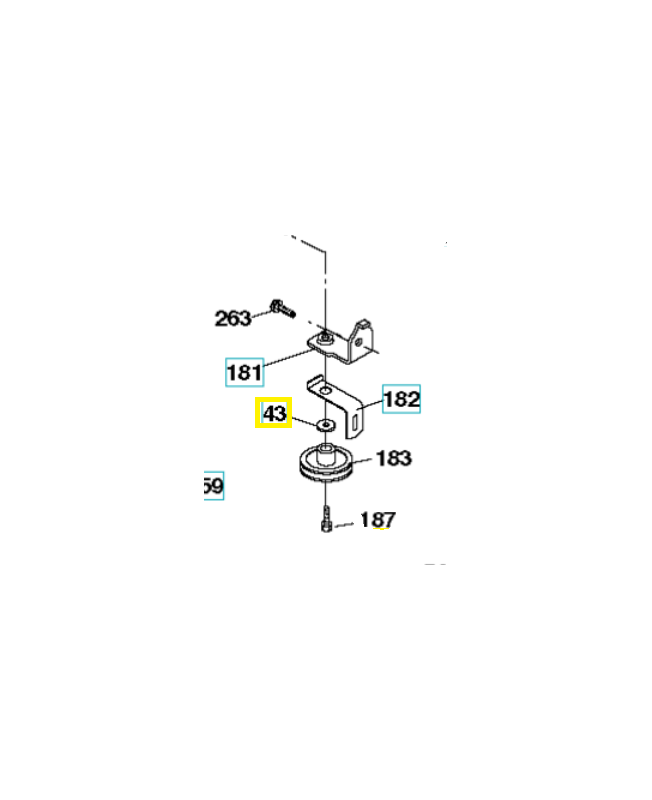 263
181
182
43
183
59
187