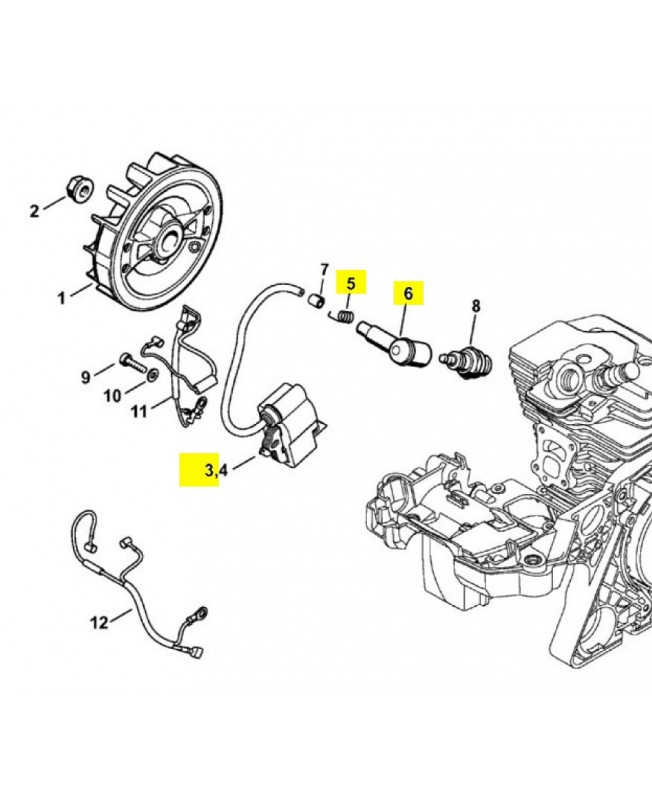 2
1
7
5
6
8
9
10
11
3,4
12