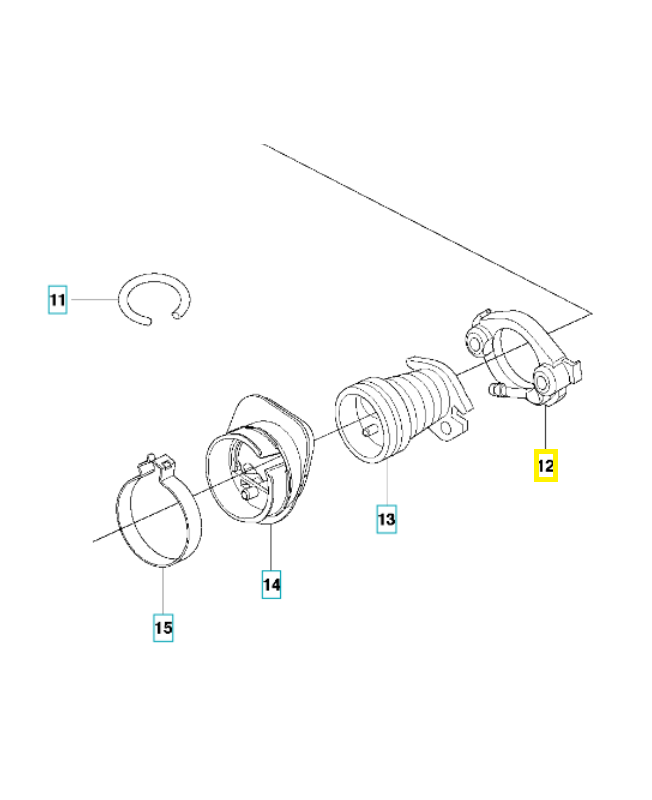 11

12

13

14

15