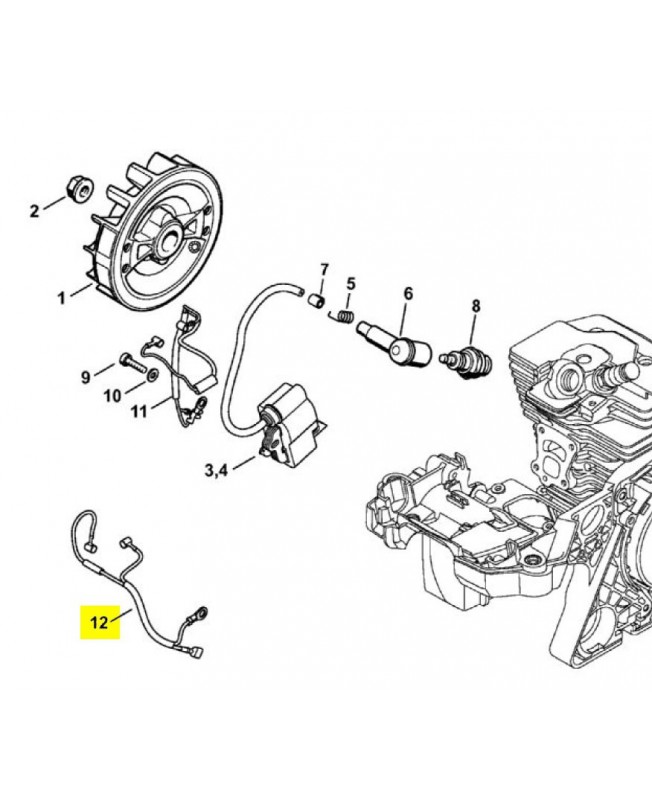 2
1
7
5
6
8
9
10
11
3,4
12