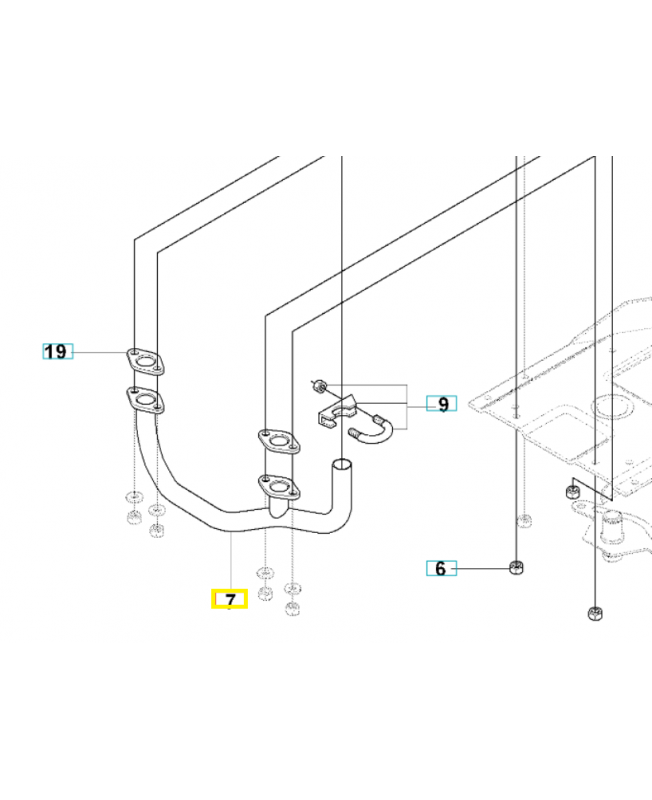 19
9
6
7