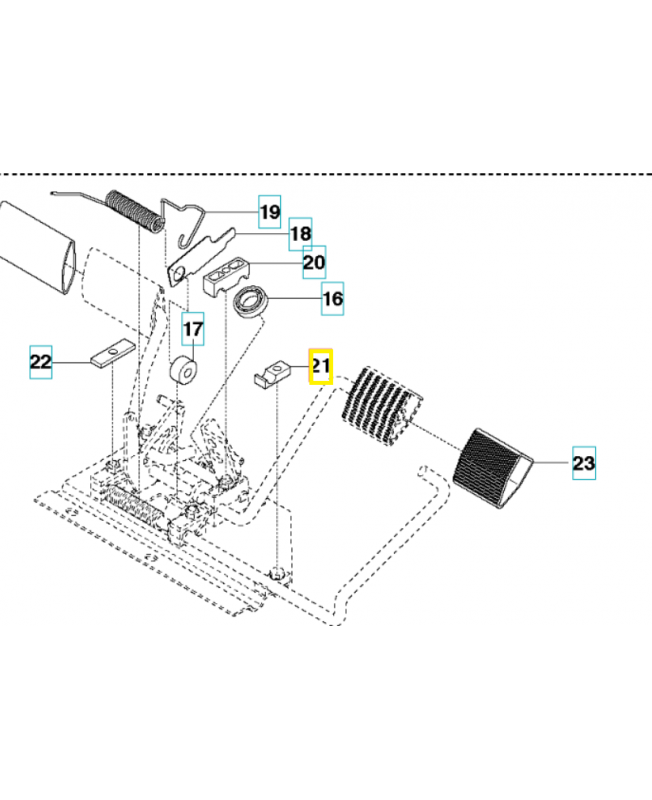 19
18
20
16
17
22
21
23