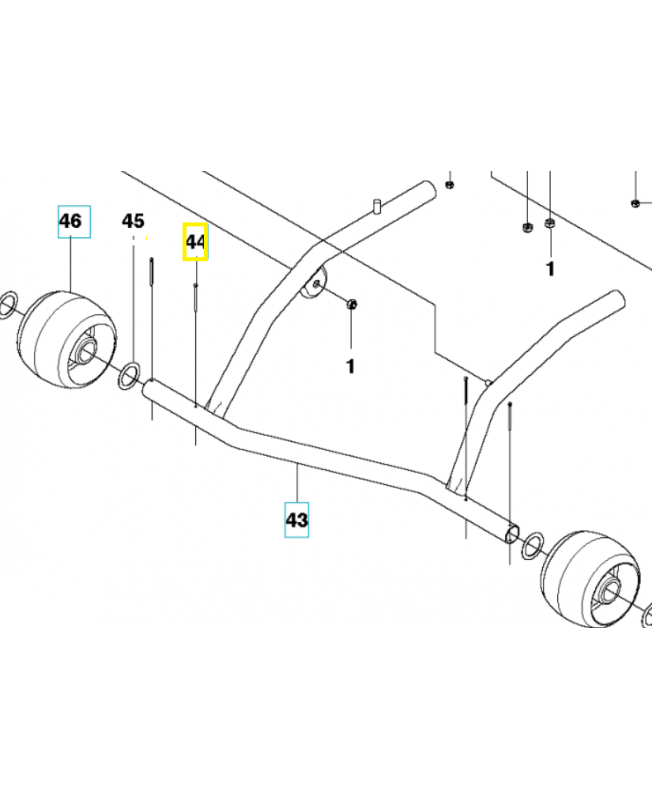 46

45

44

1

1

43