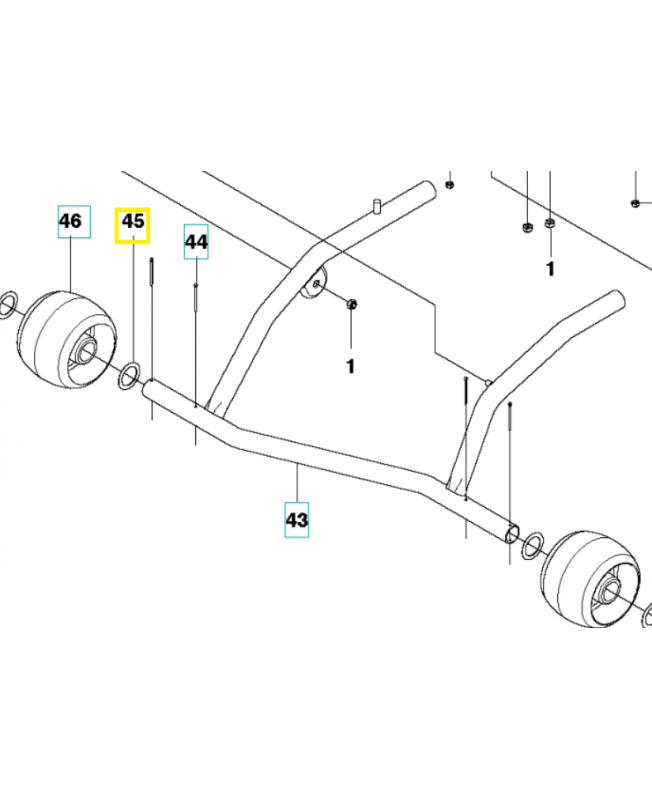 46
45
44
1
1
43