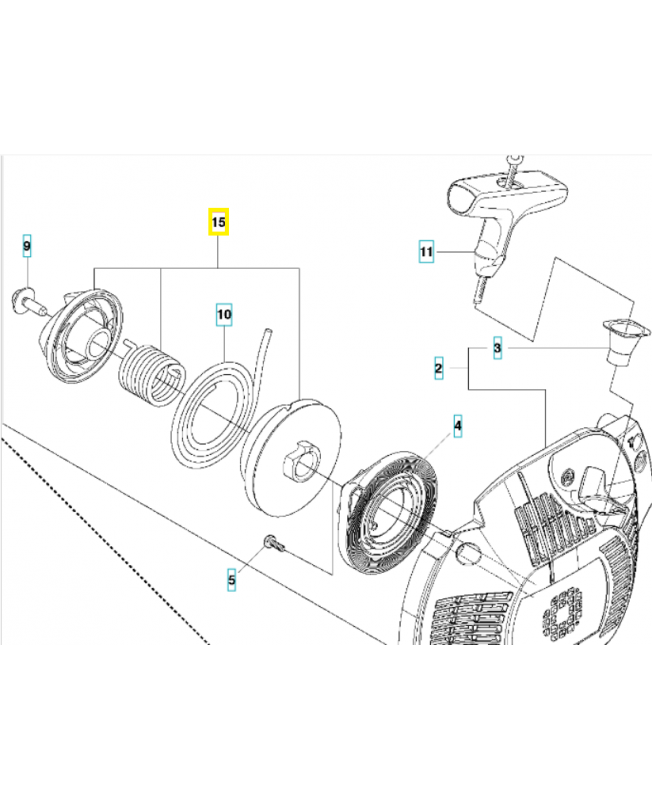 15
9
10
11
3
2
4
5