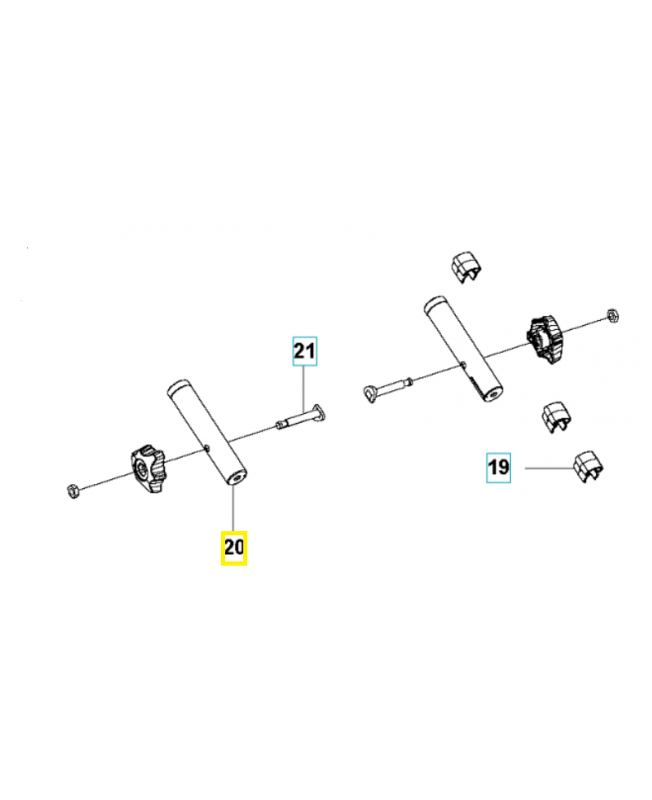 21

19

20