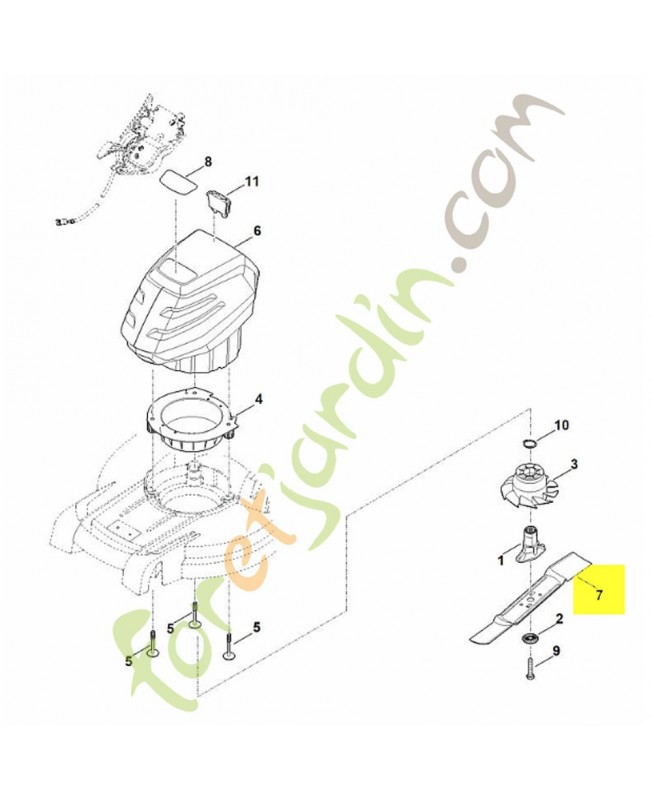 8
11
6
4
10
3
1
7
2
9
5
5
5
foretjardin.com