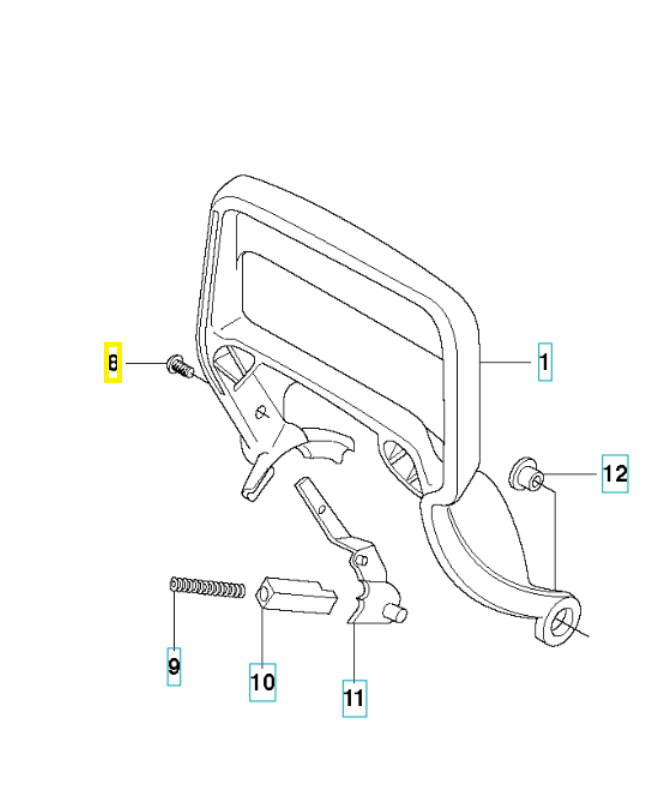 8
1
12
9
10
11