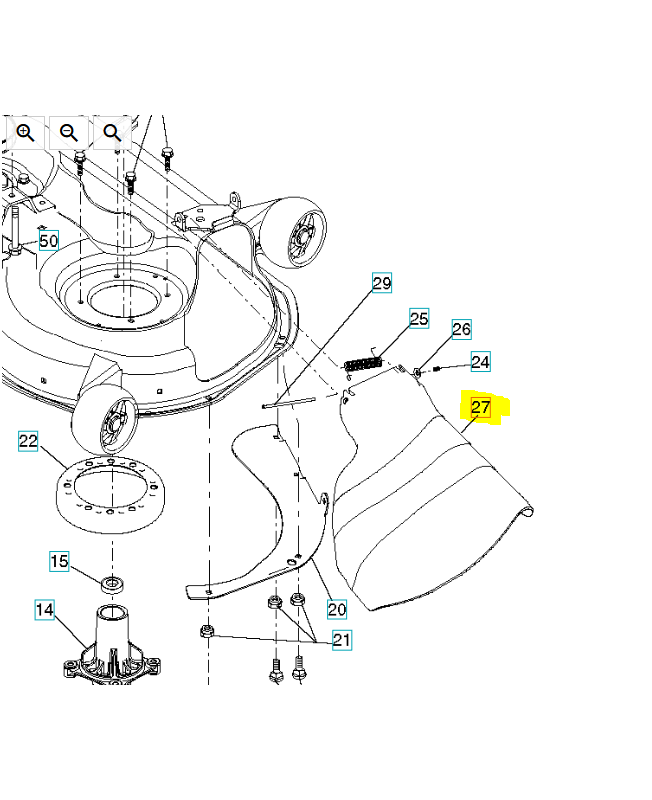 50
29
25
26
24
27
22
15
14
20
21