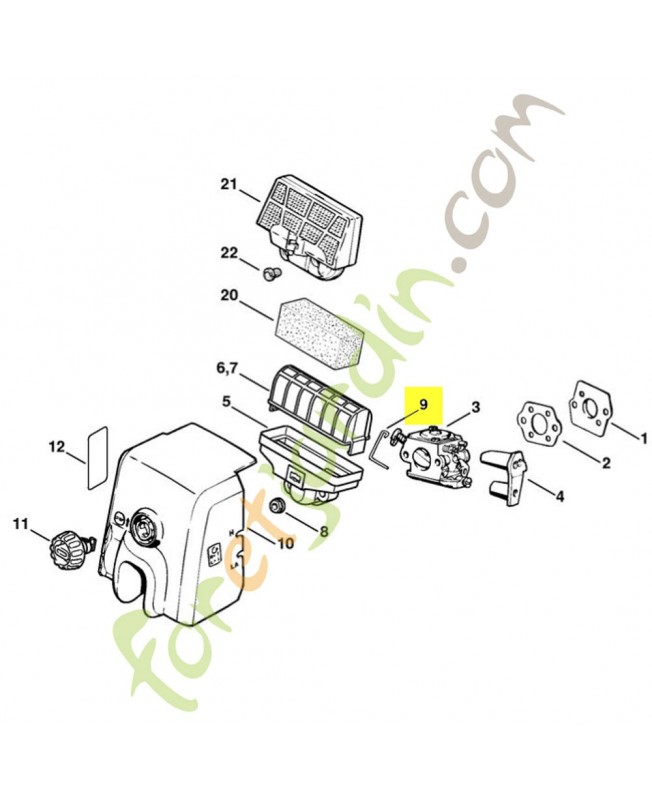 21

22

20

6,7

5

9

3

1

2

4

12

11

10

8

foretjardin.com