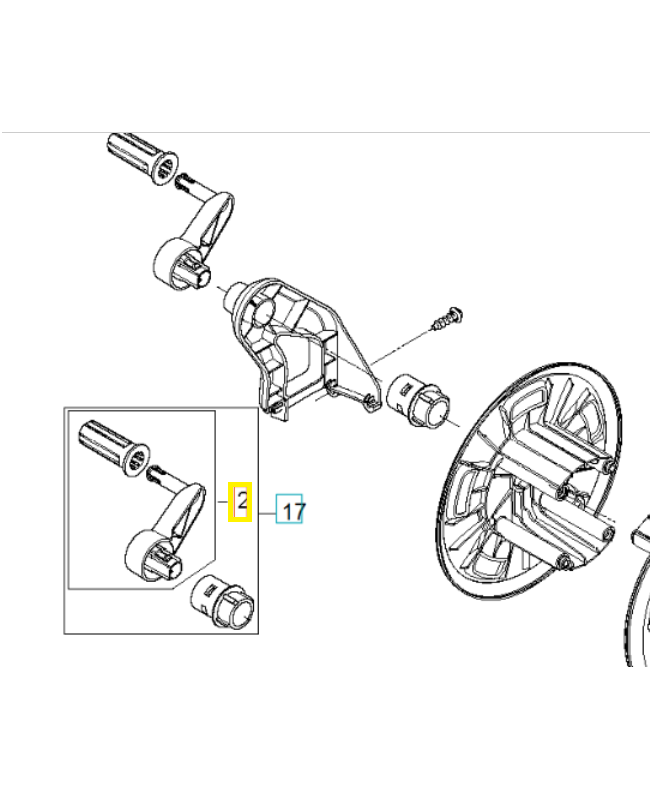 2
17