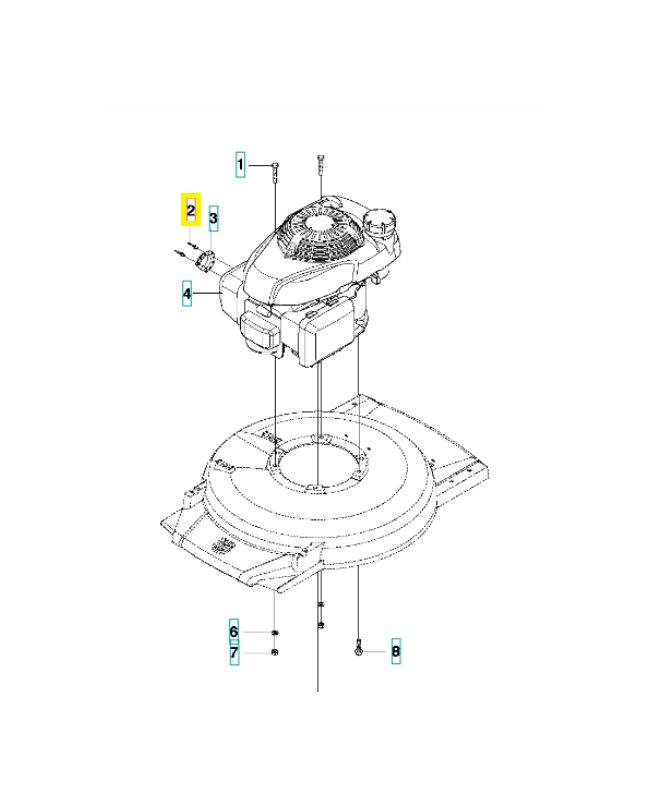 1
2
3
4
6
7
8