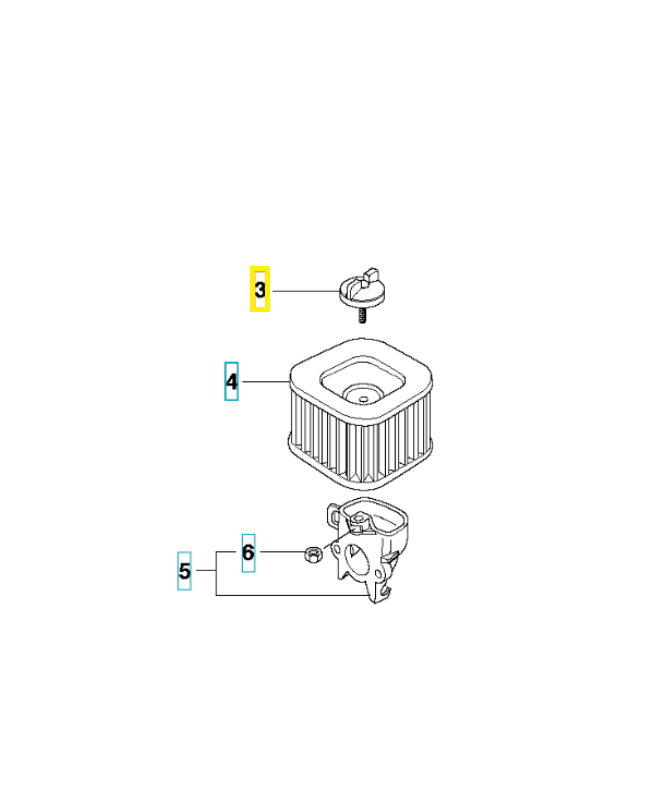 3
4
6
5