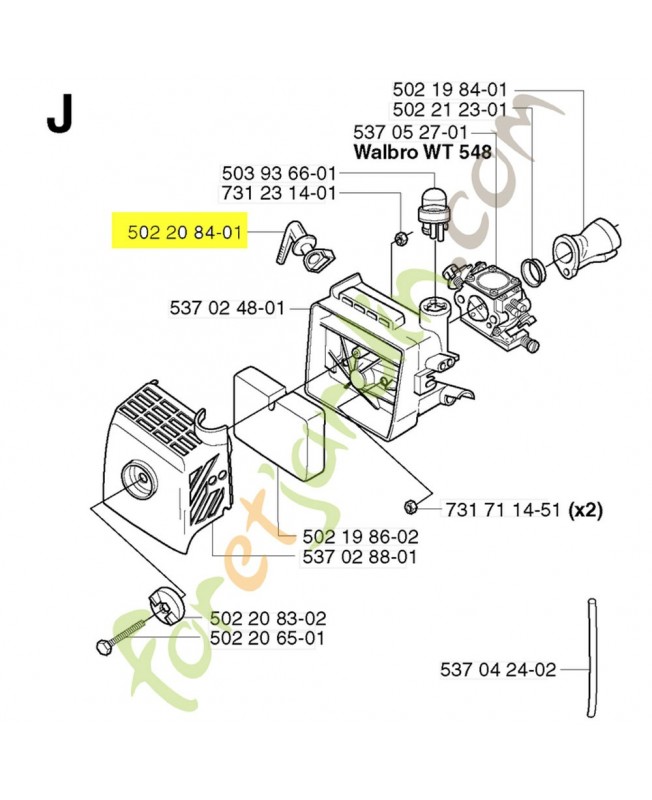 J

502 19 84-01
502 21 23-01
537 05 27-01
Walbro WT 548

503 93 66-01
731 23 14-01

502 20 84-01

537 02 48-01

731 71 14-51 (x2)

502 19 86-02
537 02 88-01

502 20 83-02
502 20 65-01

537 04 24-02

foretjardin.com