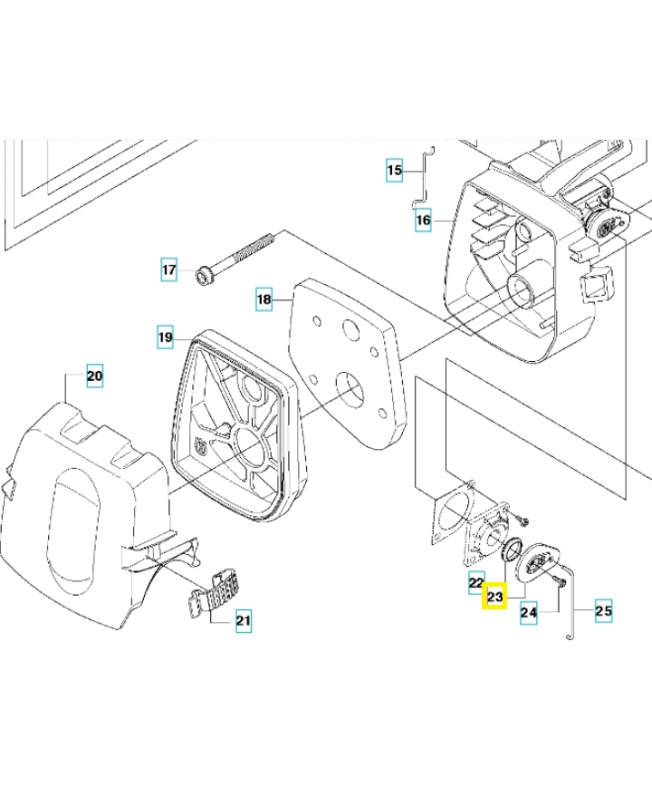 15
16
17
18
19
20
21
22
23
24
25